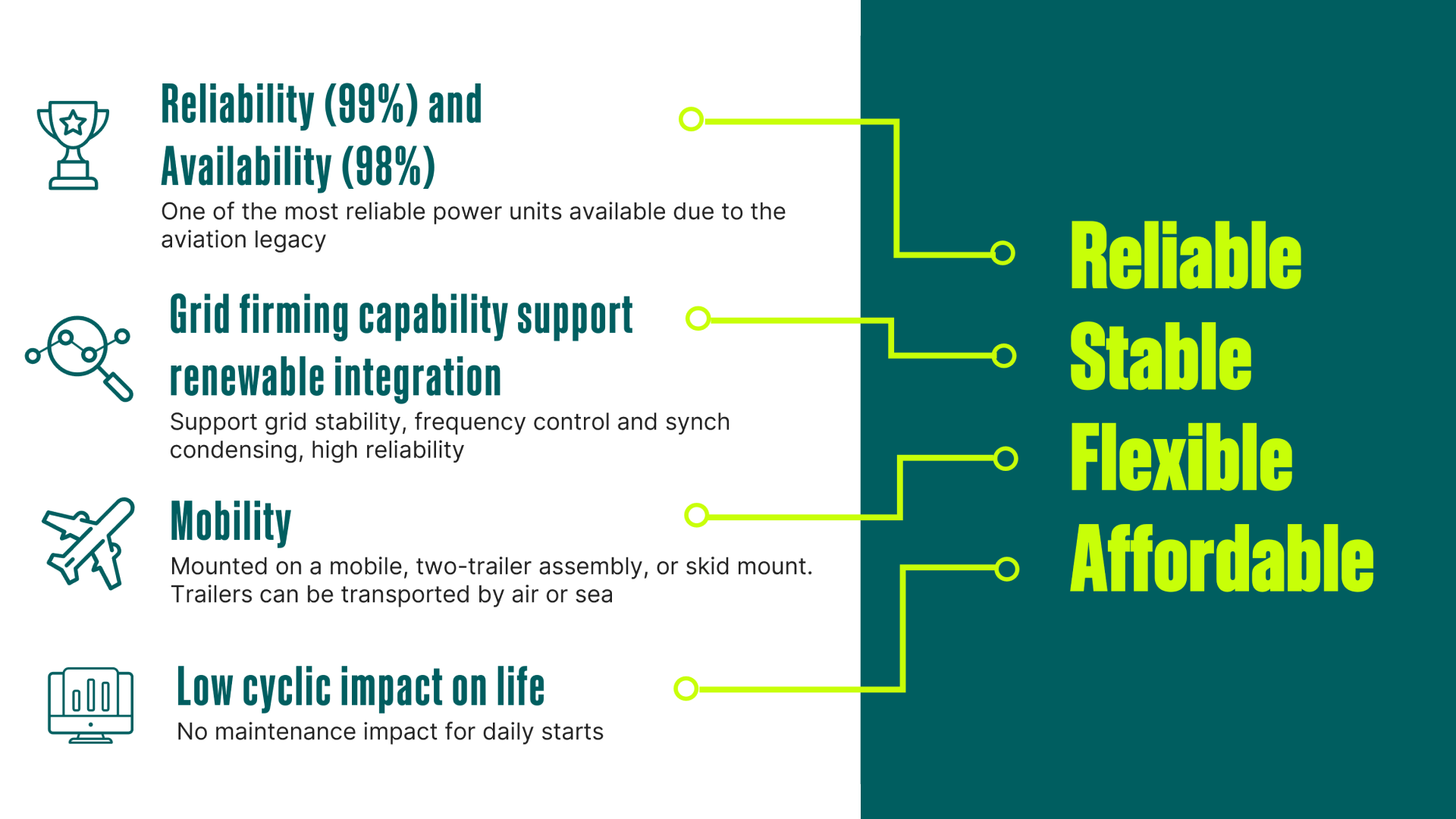 Reliability (99%) and Availability (98%)

One of the most reliable power units available due to the aviation legacy

Grid firming capability support renewable integration

Support grid stability, frequency control and synch condensing, high reliability

Mobility

Mounted on a mobile, two-trailer assembly, or skid mount. Trailers can be transported by air or sea

Low cyclic impact on life

No maintenance impact for daily starts

Reliable
Stable
Flexible
Affordable