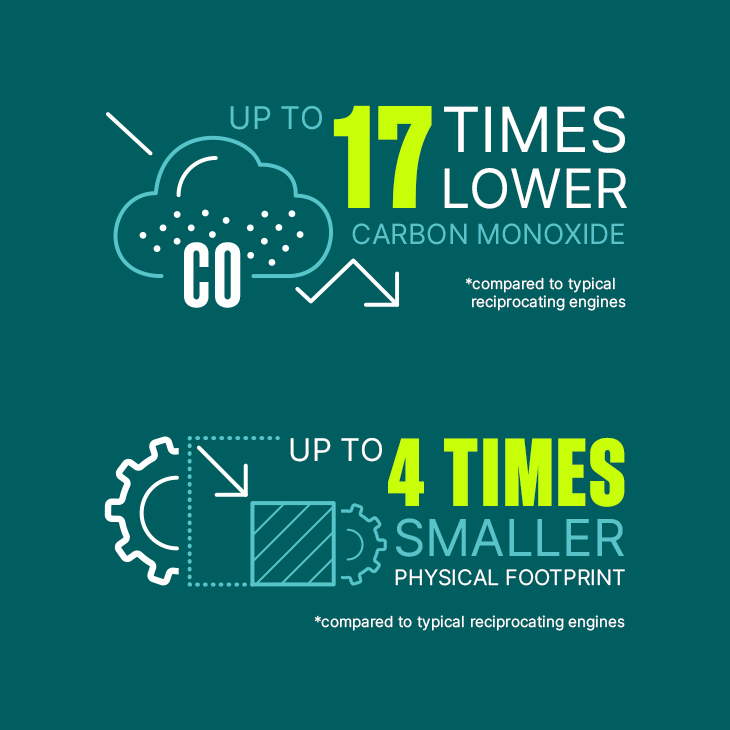 UP TO 17 TIMES LOWER
CARBON MONOXIDE

CO

*compared to typical reciprocating engines

UP TO 4 TIMES SMALLER
PHYSICAL FOOTPRINT

*compared to typical reciprocating engines