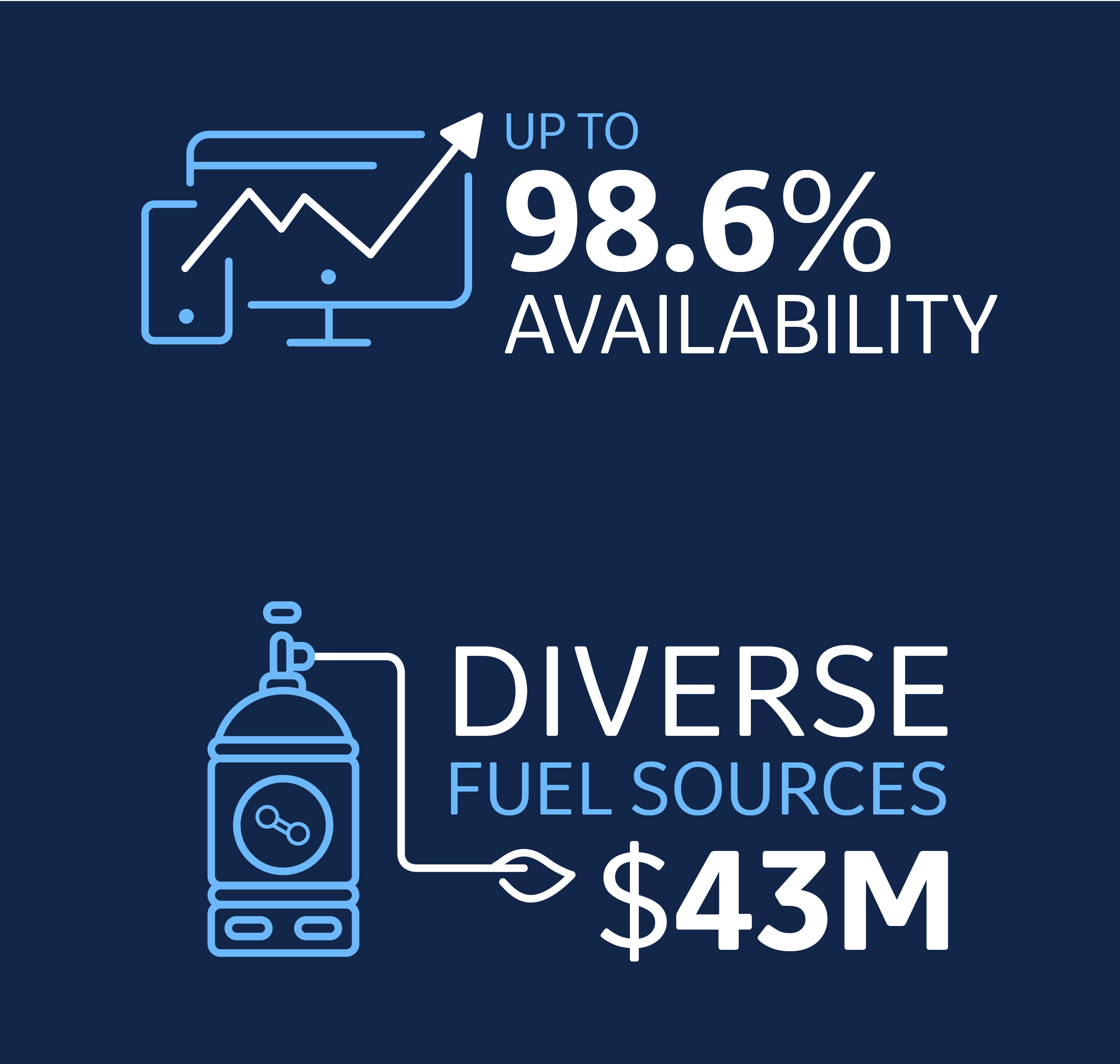 UP TO
98.6%
AVAILABILITY

DIVERSE
FUEL SOURCES
$43M