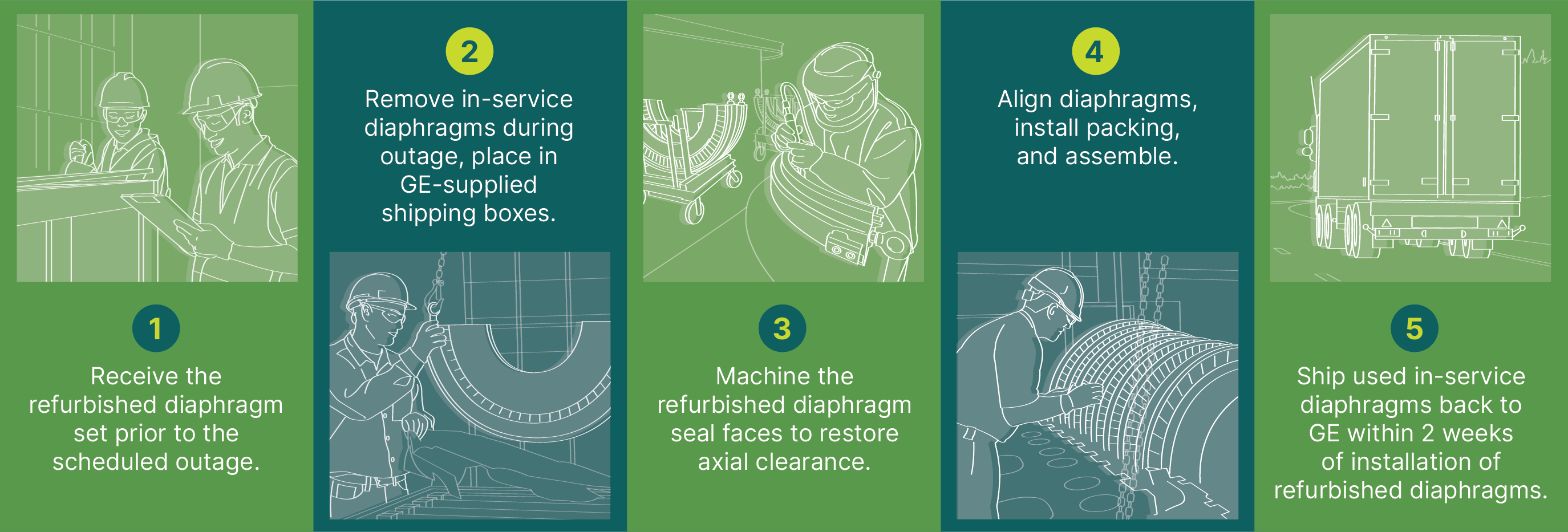 1

Receive the refurbished diaphragm set prior to the scheduled outage.

2

Remove in-service diaphragms during outage, place in GE-supplied shipping boxes.

3

Machine the refurbished diaphragm seal faces to restore axial clearance.

4

Align diaphragms, install packing, and assemble.

5

Ship used in-service diaphragms back to GE within 2 weeks of installation of refurbished diaphragms.