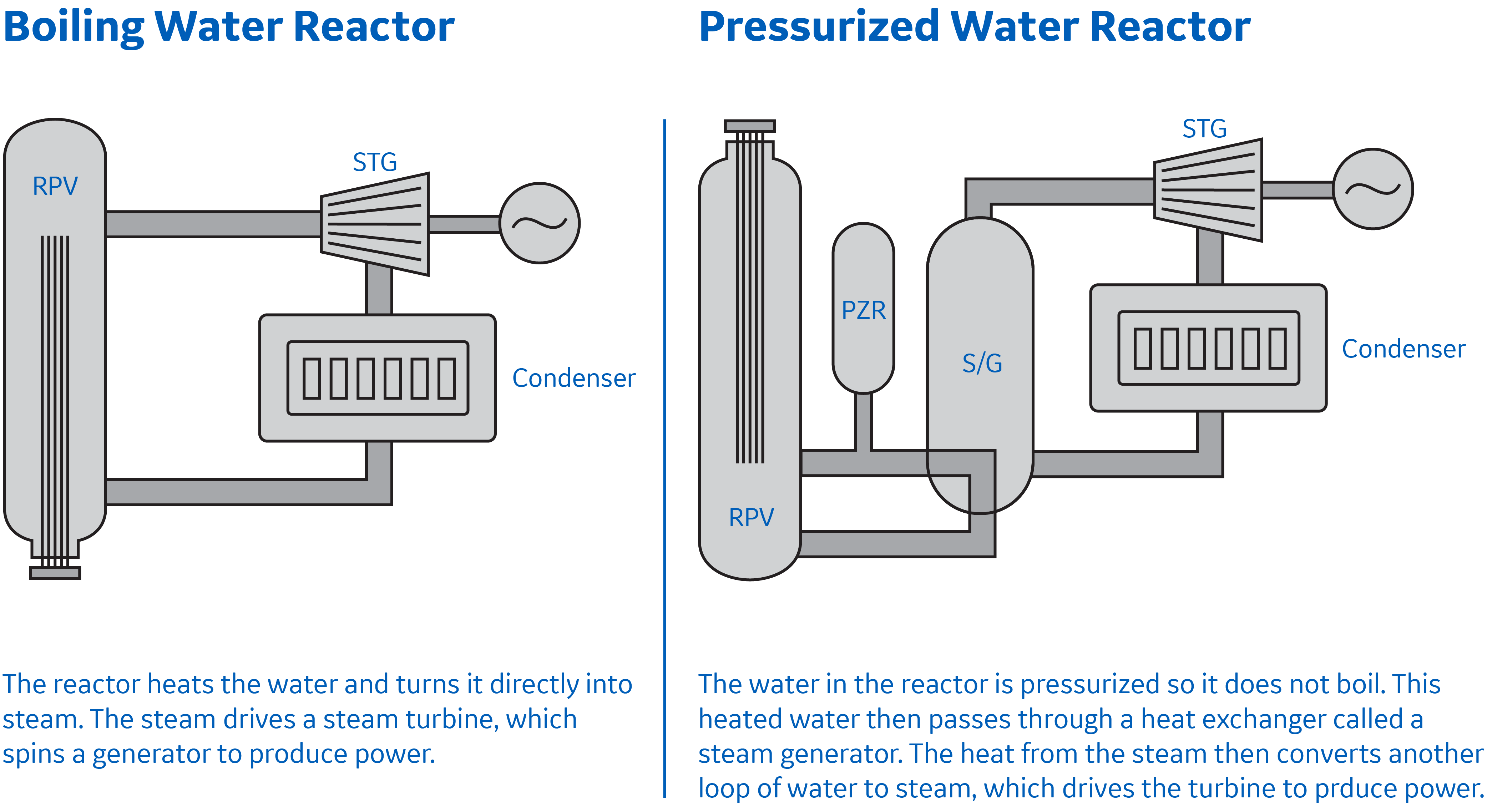 Boiling Water Reactor

RPV

STG

Condenser

The reactor heats the water and turns it directly into steam. The steam drives a steam turbine, which spins a generator to produce power.

Pressurized Water Reactor

STG

PZR

S/G

Condenser

RPV

The water in the reactor is pressurized so it does not boil. This heated water then passes through a heat exchanger called a steam generator. The heat from the steam then converts another loop of water to steam, which drives the turbine to prduce power.