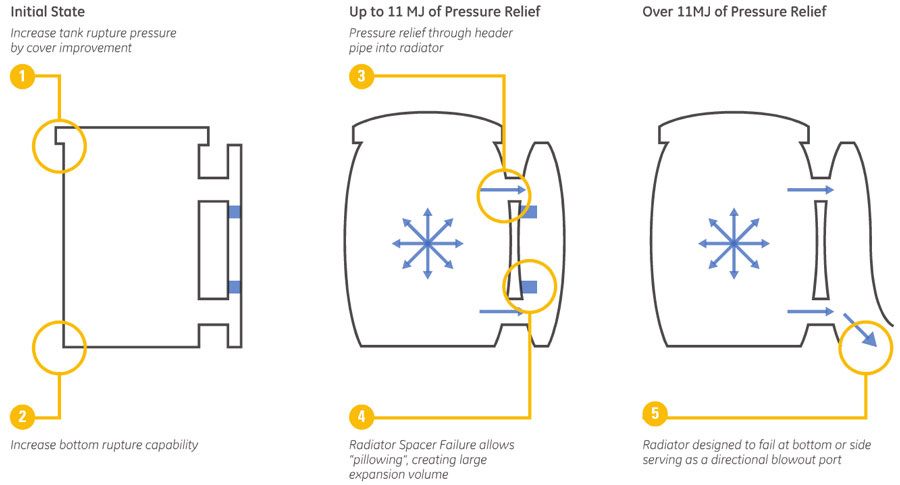 Initial State
Increase tank rupture pressure by cover improvement

1

2

Increase bottom rupture capability

Up to 11 MJ of Pressure Relief
Pressure relief through header pipe into radiator

3

4

Radiator Spacer Failure allows "pillowing", creating large expansion volume

Over 11MJ of Pressure Relief

5

Radiator designed to fail at bottom or side serving as a directional blowout port