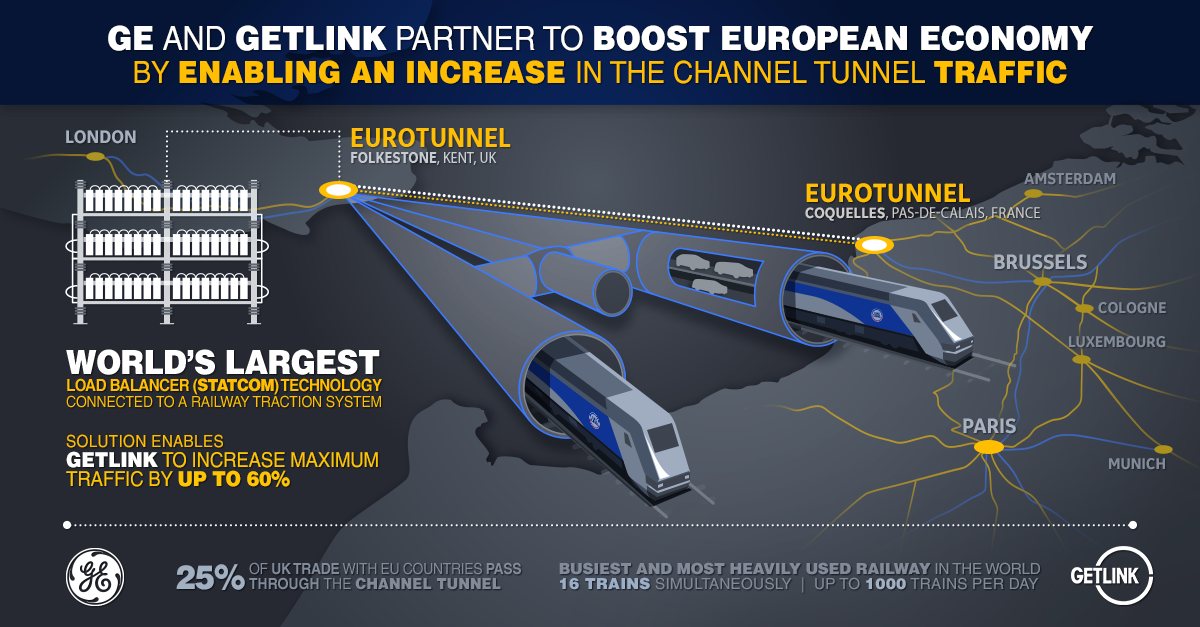 GE AND GETLINK PARTNER TO BOOST EUROPEAN ECONOMY BY ENABLING AN INCREASE IN THE CHANNEL TUNNEL TRAFFIC

LONDON

EUROTUNNEL
FOLKESTONE, KENT, UK

EUROTUNNEL
COQUELLES, PAS-DE-CALAIS, FRANCE

AMSTERDAM

BRUSSELS

COLOGNE

LUXEMBOURG

PARIS

MUNICH

WORLD'S LARGEST
LOAD BALANCER (STATCOM) TECHNOLOGY CONNECTED TO A RAILWAY TRACTION SYSTEM

SOLUTION ENABLES GETLINK TO INCREASE MAXIMUM TRAFFIC BY UP TO 60%

GE

25% OF UK TRADE WITH EU COUNTRIES PASS THROUGH THE CHANNEL TUNNEL

BUSIEST AND MOST HEAVILY USED RAILWAY IN THE WORLD
16 TRAINS SIMULTANEOUSLY | UP TO 1000 TRAINS PER DAY

GETLINK