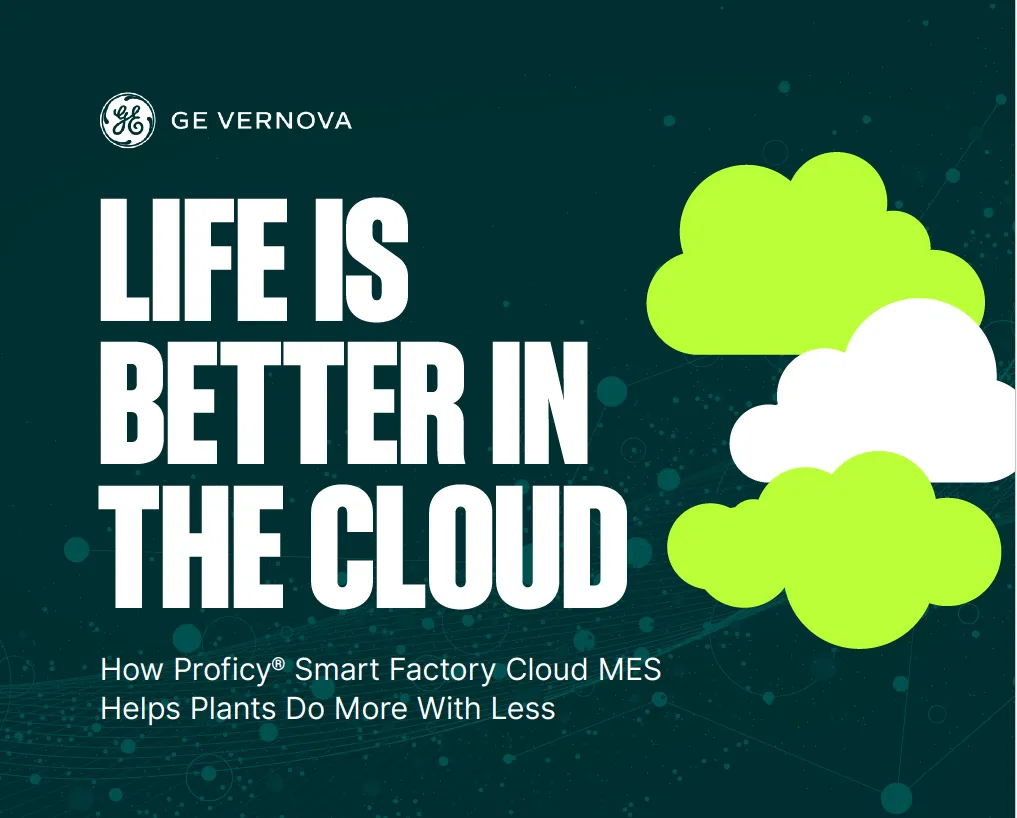 GE VERNOVA

LIFE IS BETTER IN THE CLOUD

How Proficy® Smart Factory Cloud MES Helps Plants Do More With Less